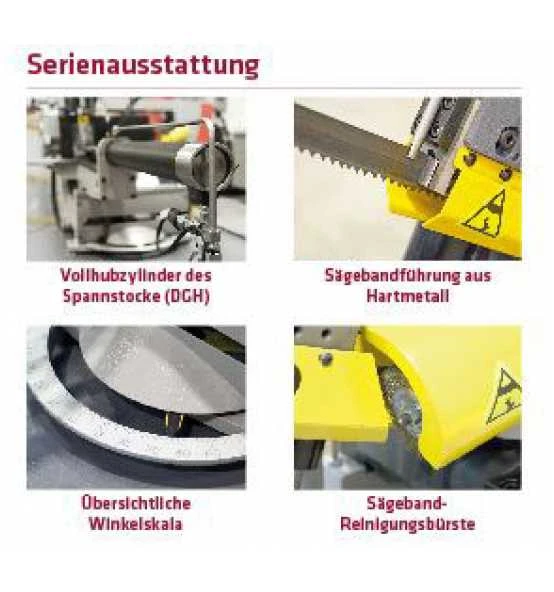 Serienausstattung

Vollhubzylinder des Spannstocke (DGH)

Sägebandführung aus Hartmetall

Übersichtliche Winkelskala

Sägeband-Reinigungsbürste